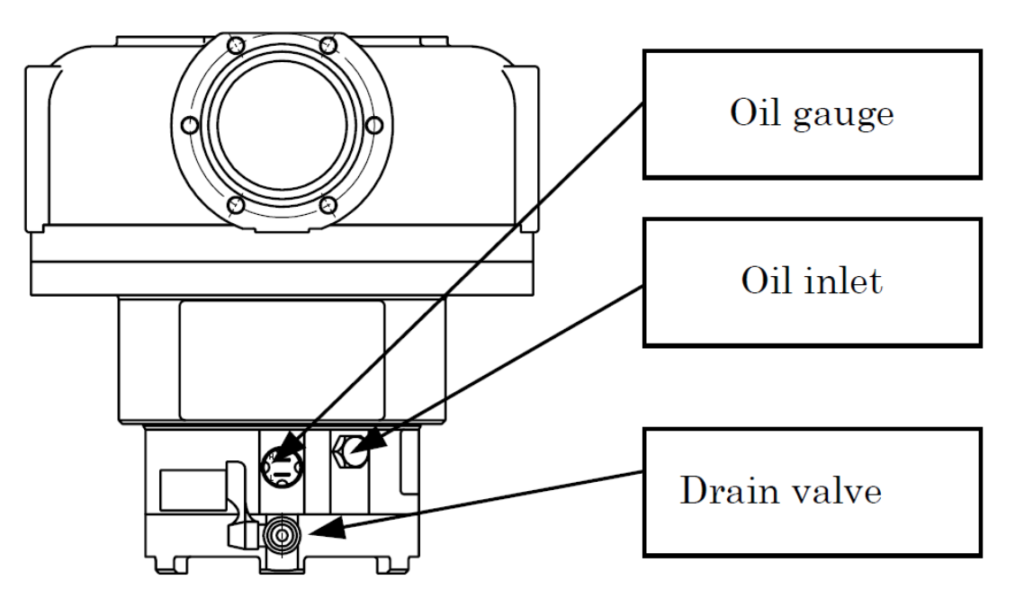 Oil gauge

Oil inlet

Drain valve